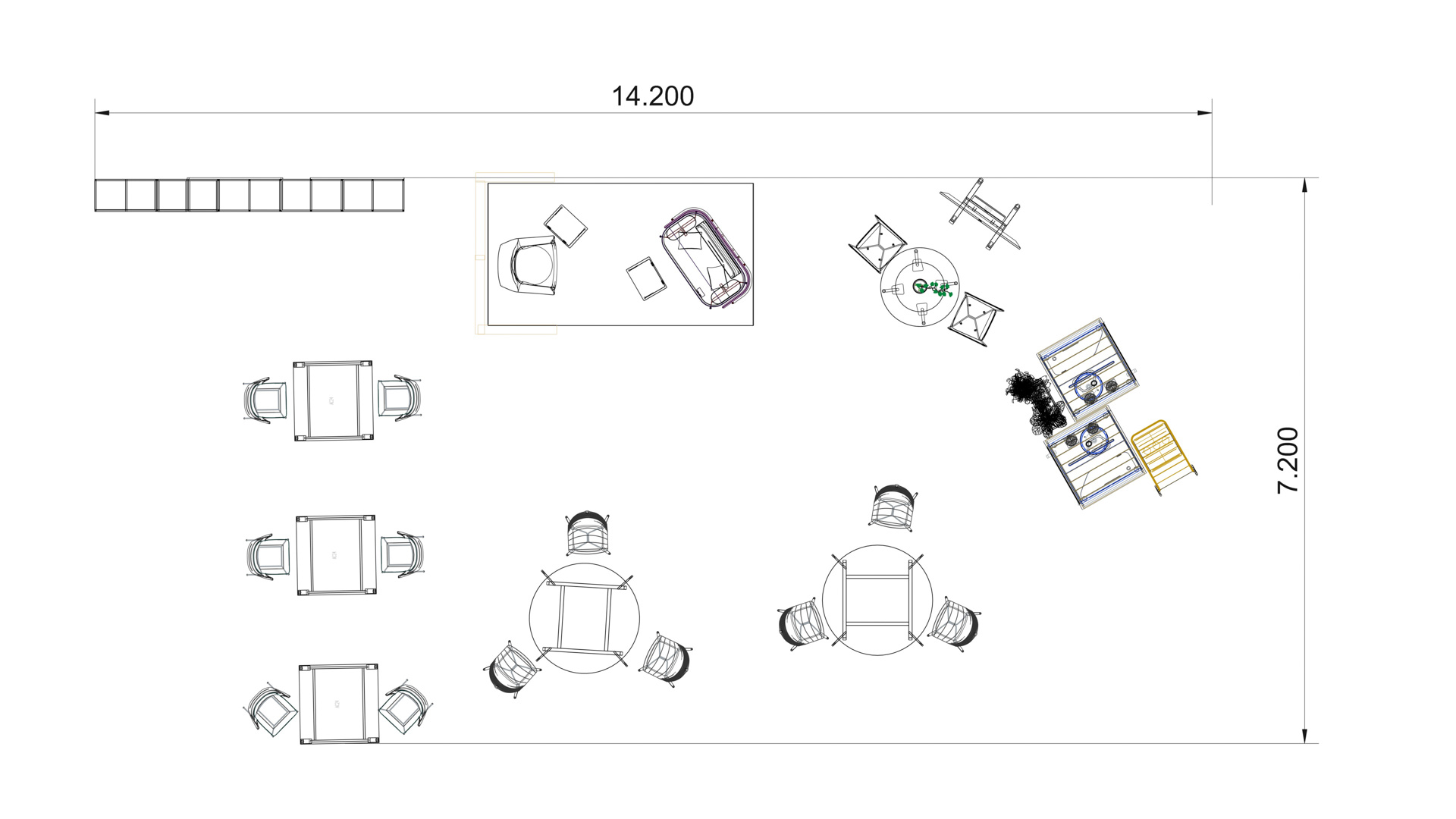 14.200

7.200