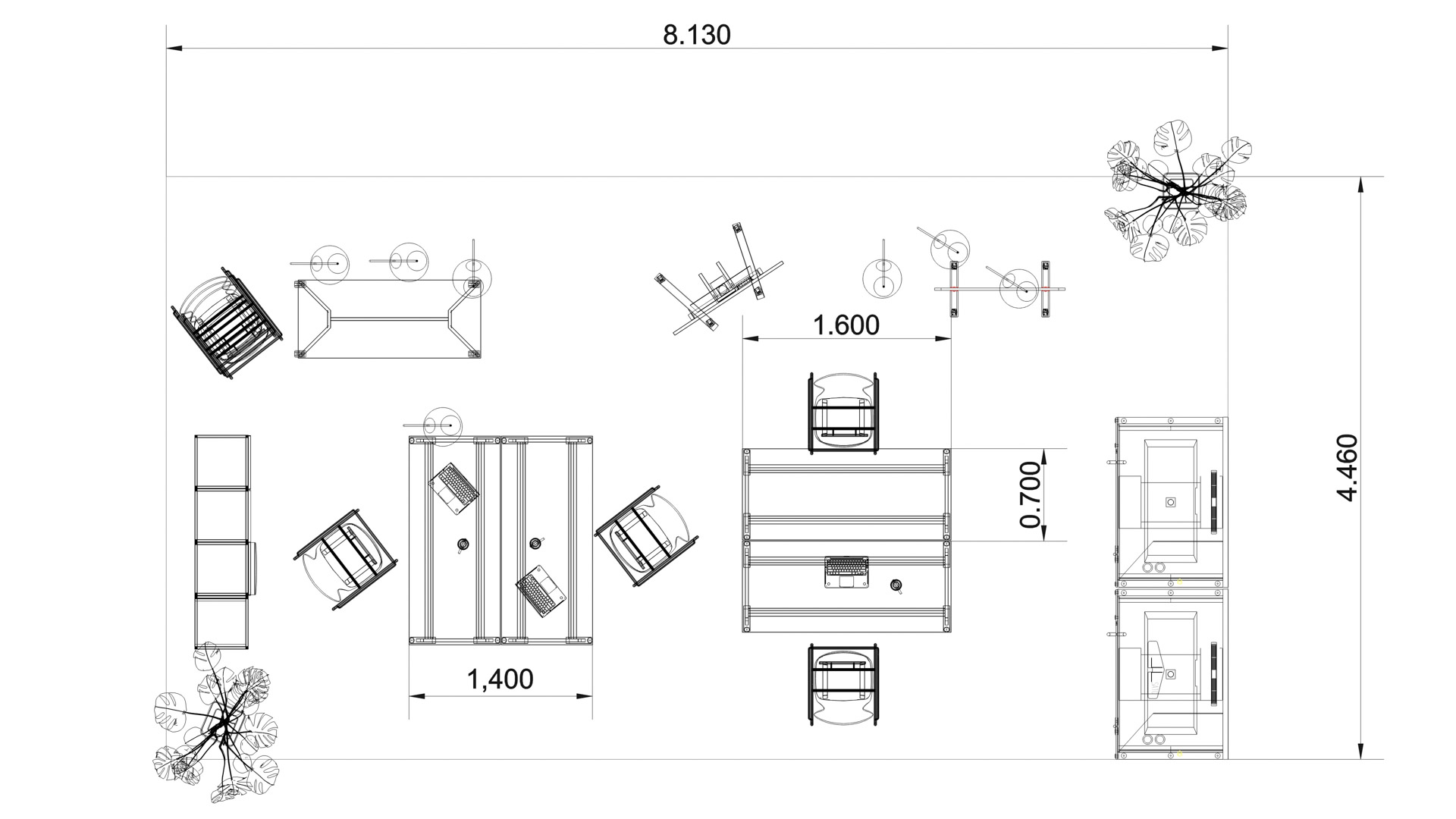 8.130

1.600

0.700

4.460

1,400