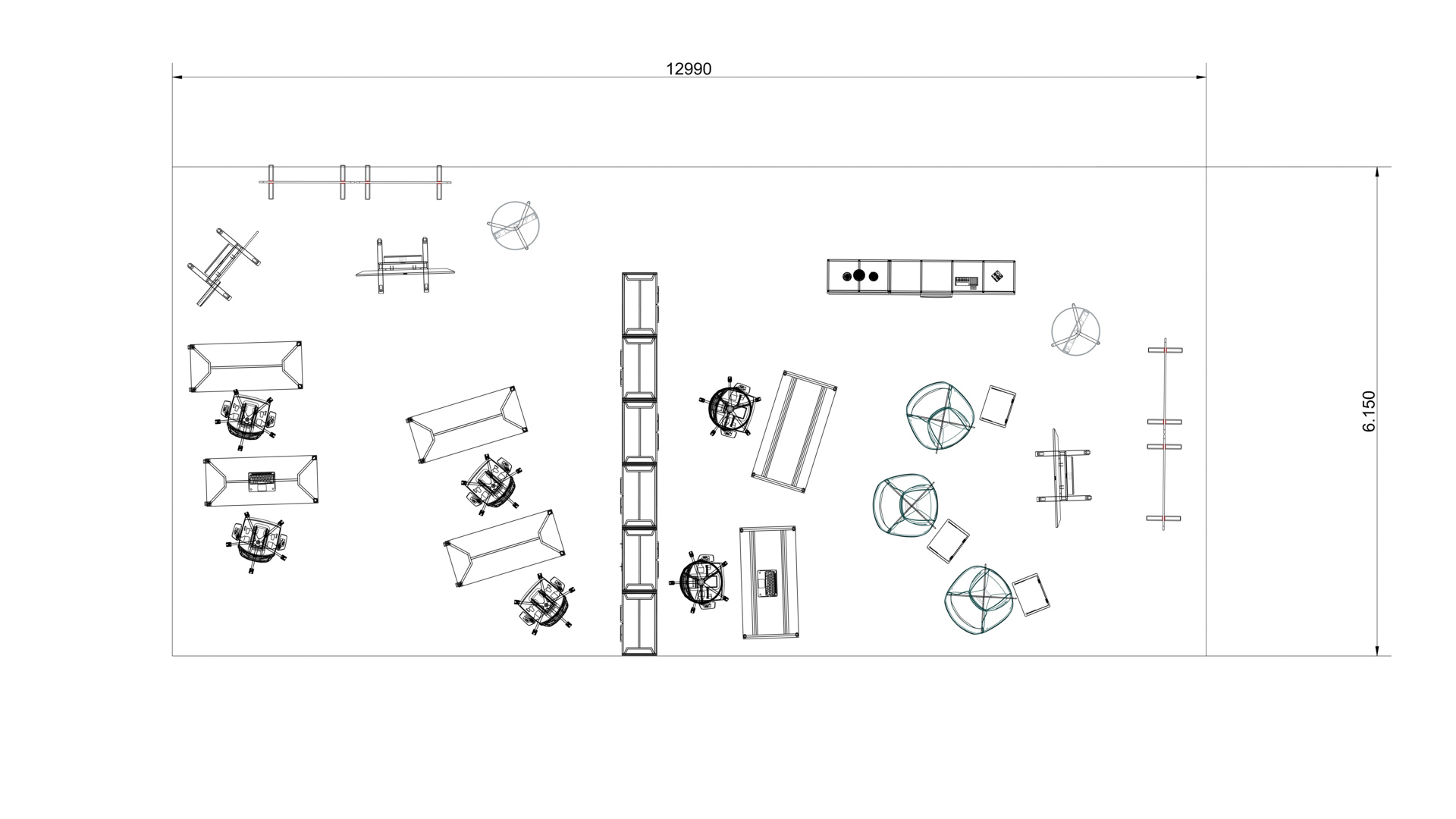 12990

6.150