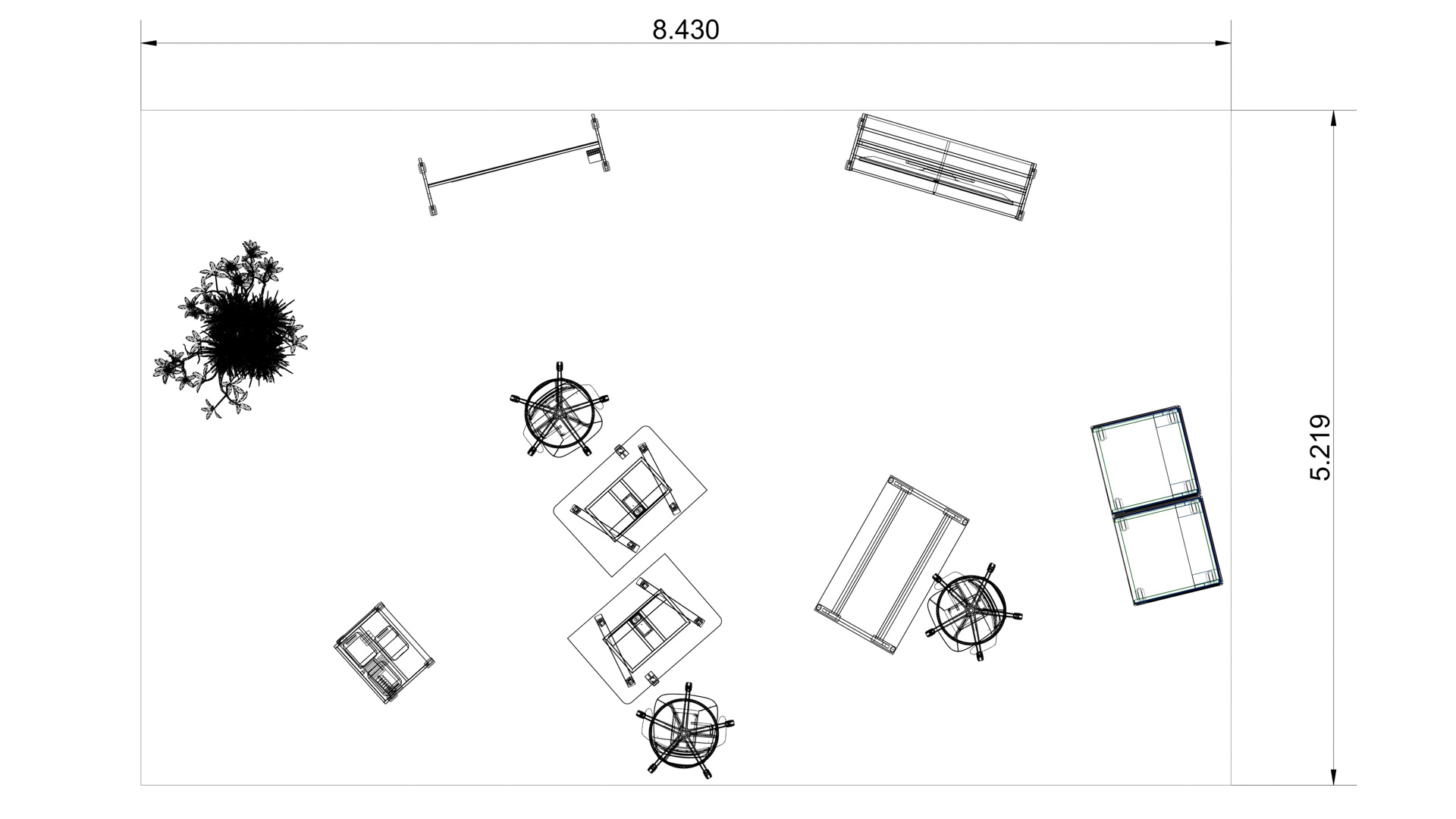 8.430

5.219