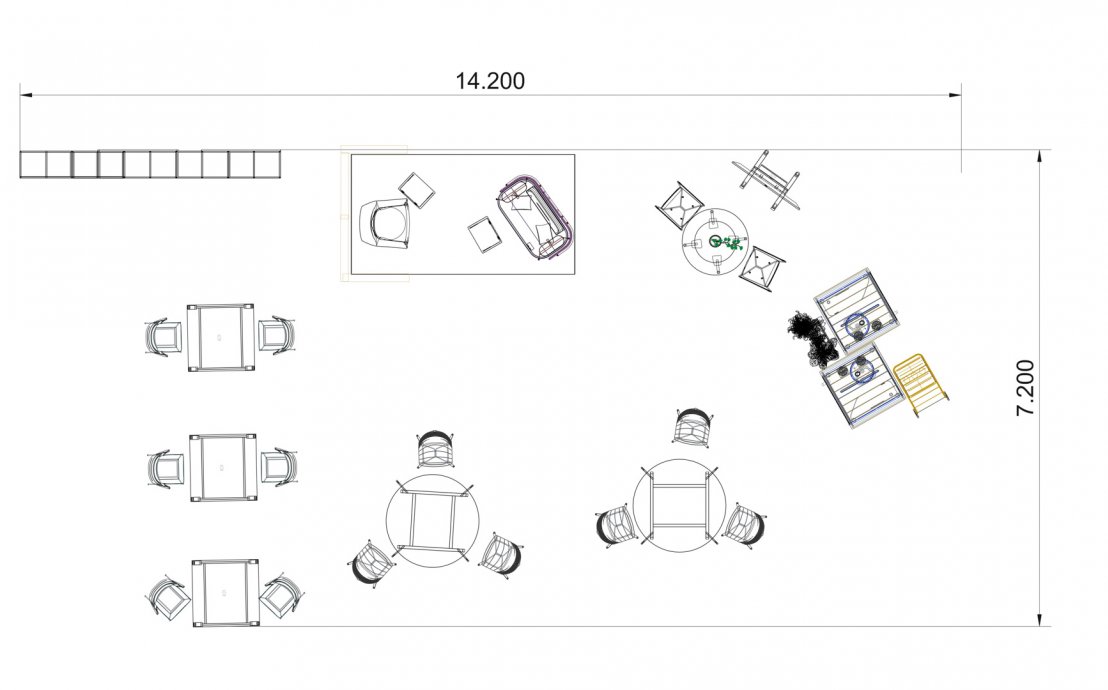 14.200

7.200