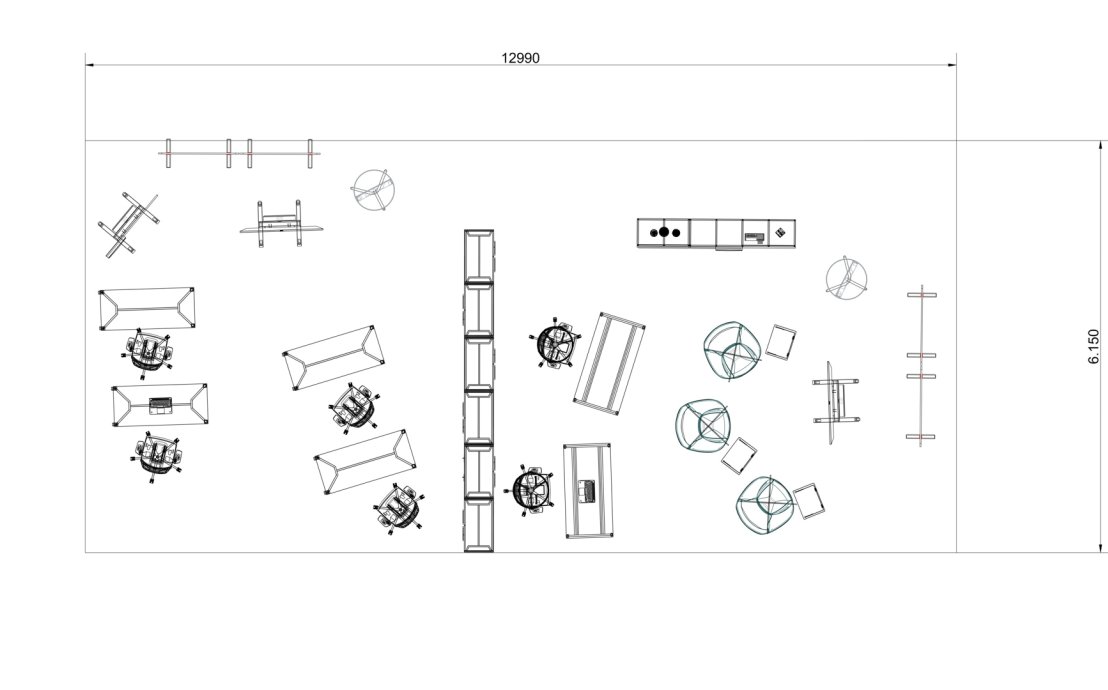 12990

6.150