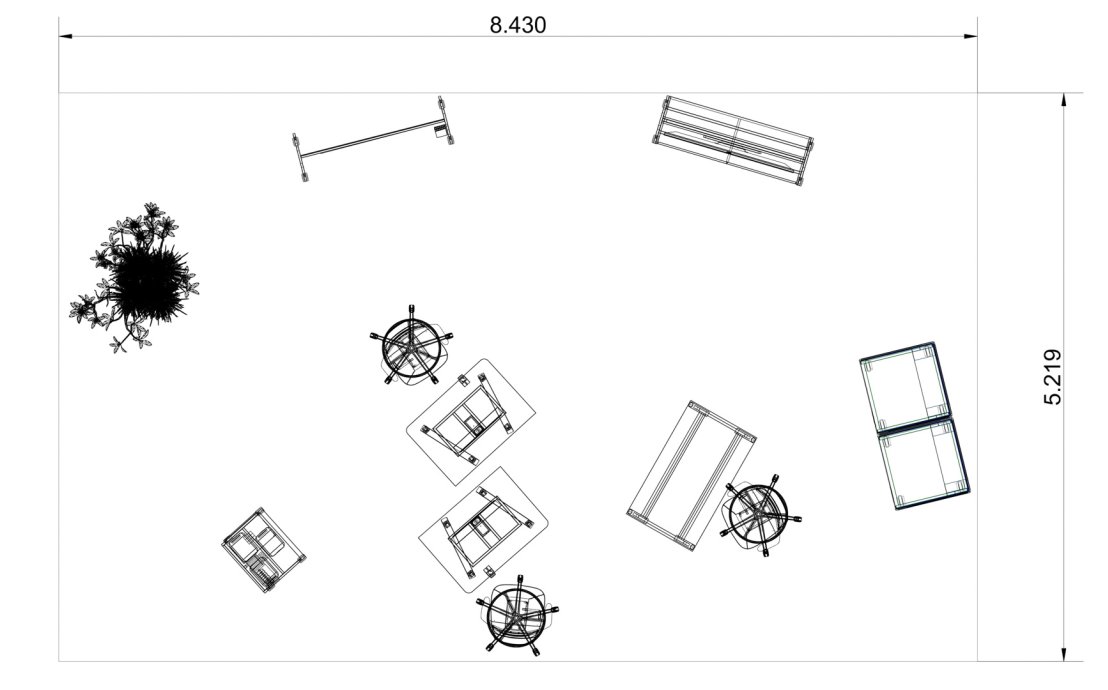 8.430

5.219